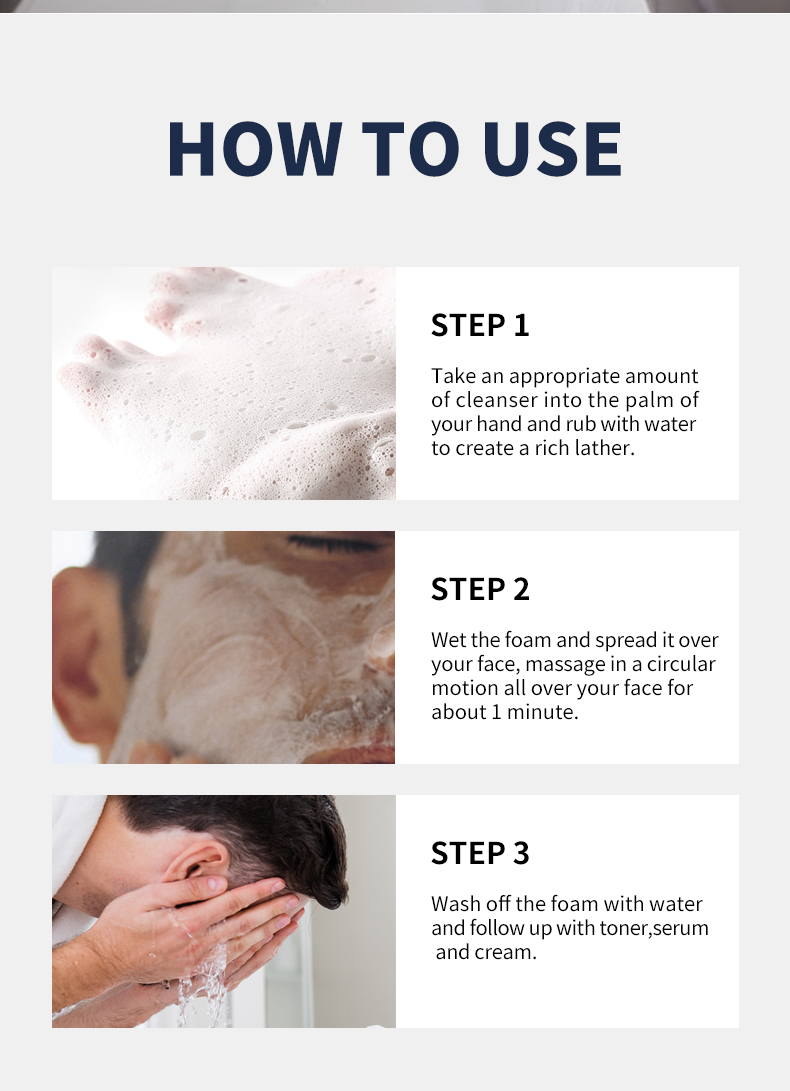 HOW TO USE

STEP 1

Take an appropriate amount of cleanser into the palm of your hand and rub with water to create a rich lather.

STEP 2

Wet the foam and spread it over your face, massage in a circular motion all over your face for about 1 minute.

STEP 3

Wash off the foam with water and follow up with toner,serum and cream.